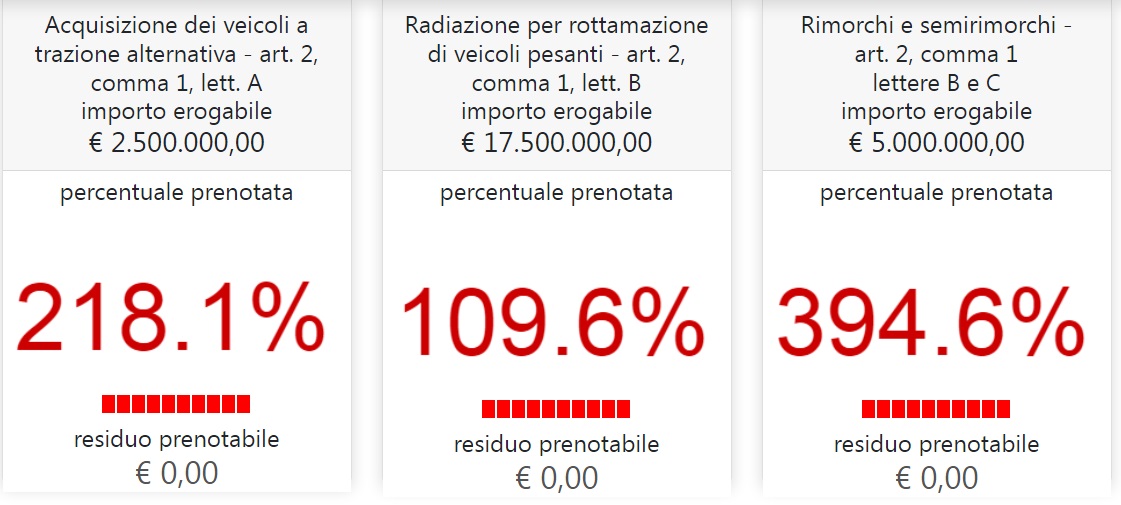 Acquisizione dei veicoli a trazione alternativa - art. 2, comma 1, lett. A
importo erogabile
€ 2.500.000,00

percentuale prenotata

218.1%

residuo prenotabile
€ 0,00

Radiazione per rottamazione di veicoli pesanti - art. 2, comma 1, lett. B
importo erogabile
€ 17.500.000,00

percentuale prenotata

109.6%

residuo prenotabile
€ 0,00

Rimorchi e semirimorchi - art. 2, comma 1
lettere B e C
importo erogabile
€ 5.000.000,00

percentuale prenotata

394.6%

residuo prenotabile
€ 0,00